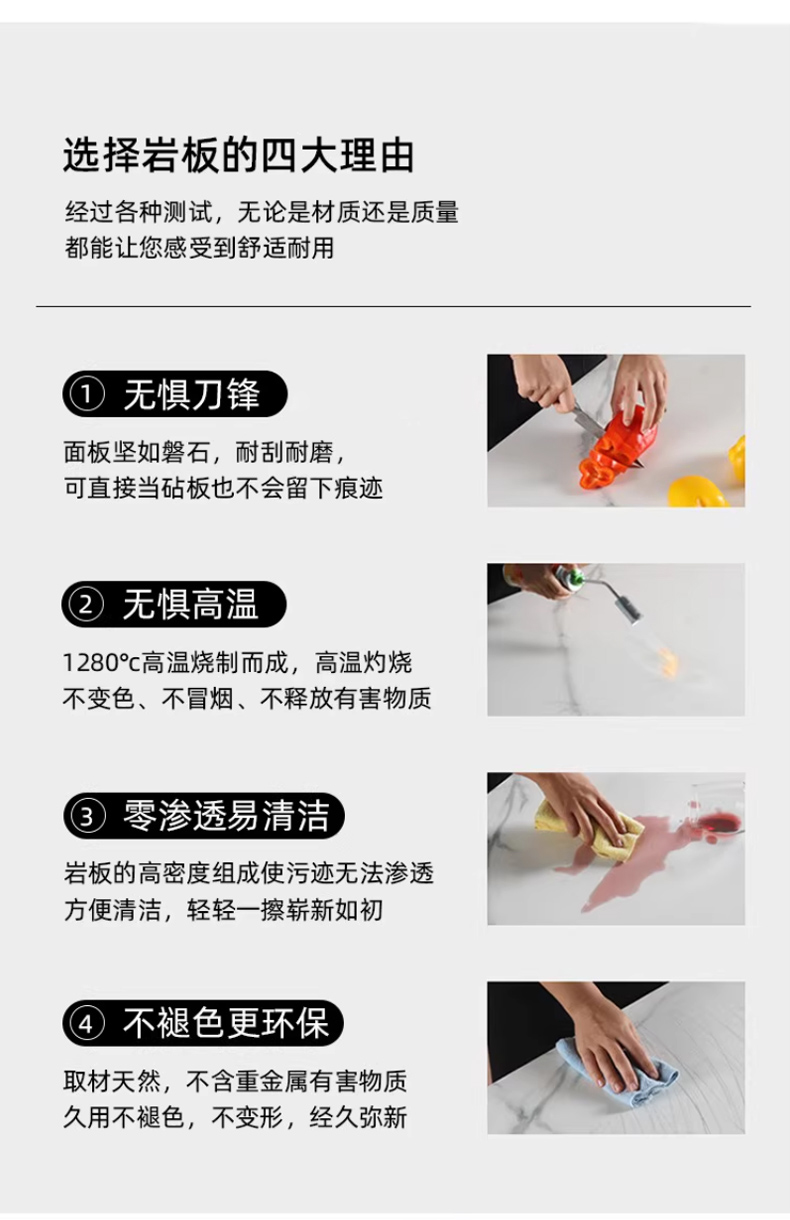 选择岩板的四大理由

经过各种测试，无论是材质还是质量
都能让您感受到舒适耐用

① 无惧刀锋

面板坚如磐石，耐刮耐磨，
可直接当砧板也不会留下痕迹

② 无惧高温

1280°c高温烧制而成，高温灼烧
不变色、不冒烟、不释放有害物质

③ 零渗透易清洁

岩板的高密度组成使污迹无法渗透
方便清洁，轻轻一擦崭新如初

④ 不褪色更环保

取材天然，不含重金属有害物质
久用不褪色，不变形，经久弥新