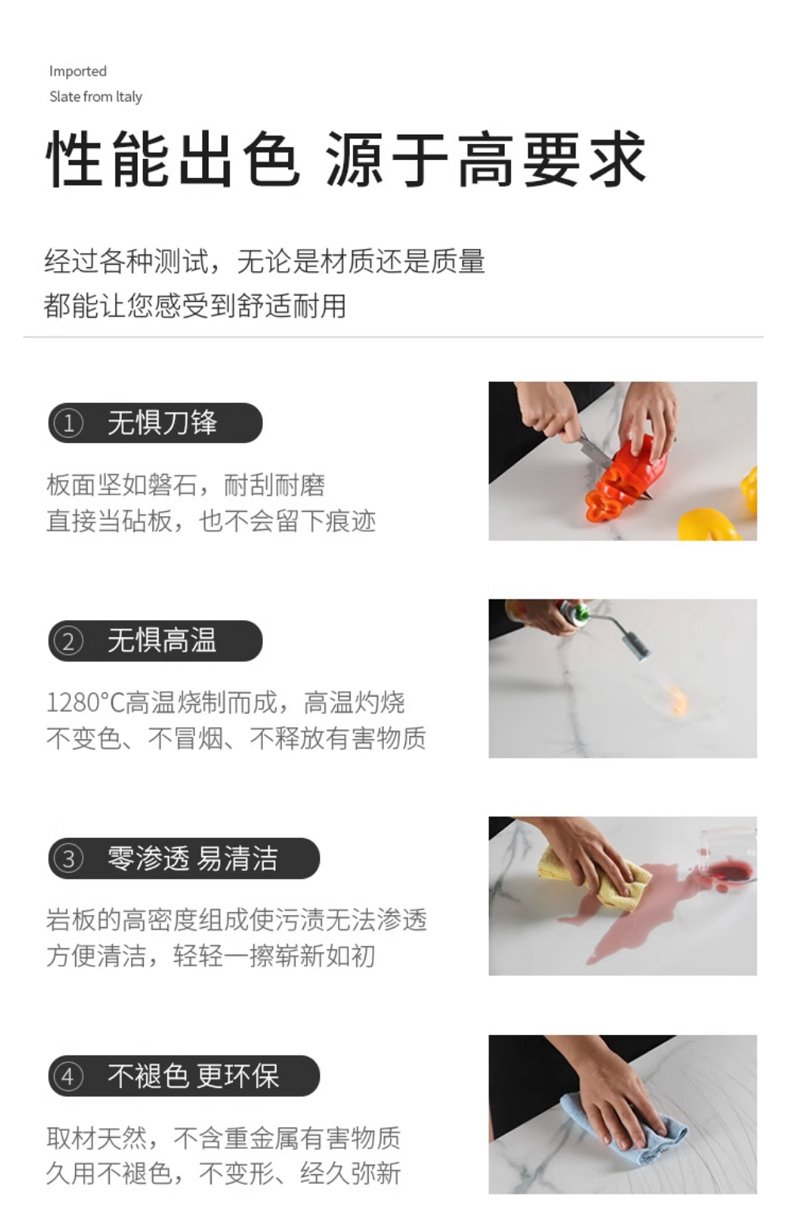 Imported
Slate from Italy

性能出色 源于高要求

经过各种测试，无论是材质还是质量
都能让您感受到舒适耐用

① 无惧刀锋

板面坚如磐石，耐刮耐磨
直接当砧板，也不会留下痕迹

② 无惧高温

1280°C高温烧制而成，高温灼烧
不变色、不冒烟、不释放有害物质

③ 零渗透 易清洁

岩板的高密度组成使污渍无法渗透
方便清洁，轻轻一擦崭新如初

④ 不褪色 更环保

取材天然，不含重金属有害物质
久用不褪色，不变形、经久弥新