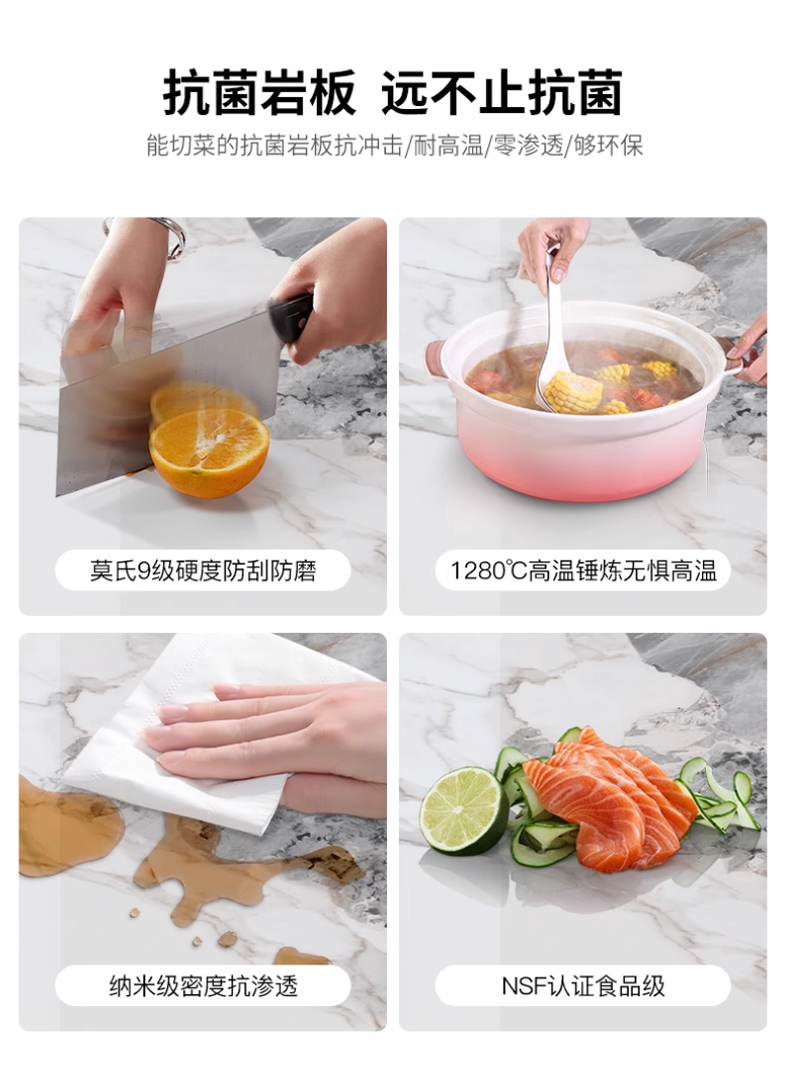 抗菌岩板 远不止抗菌

能切菜的抗菌岩板抗冲击/耐高温/零渗透/够环保

莫氏9级硬度防刮防磨

1280℃高温锤炼无惧高温

纳米级密度抗渗透

NSF认证食品级