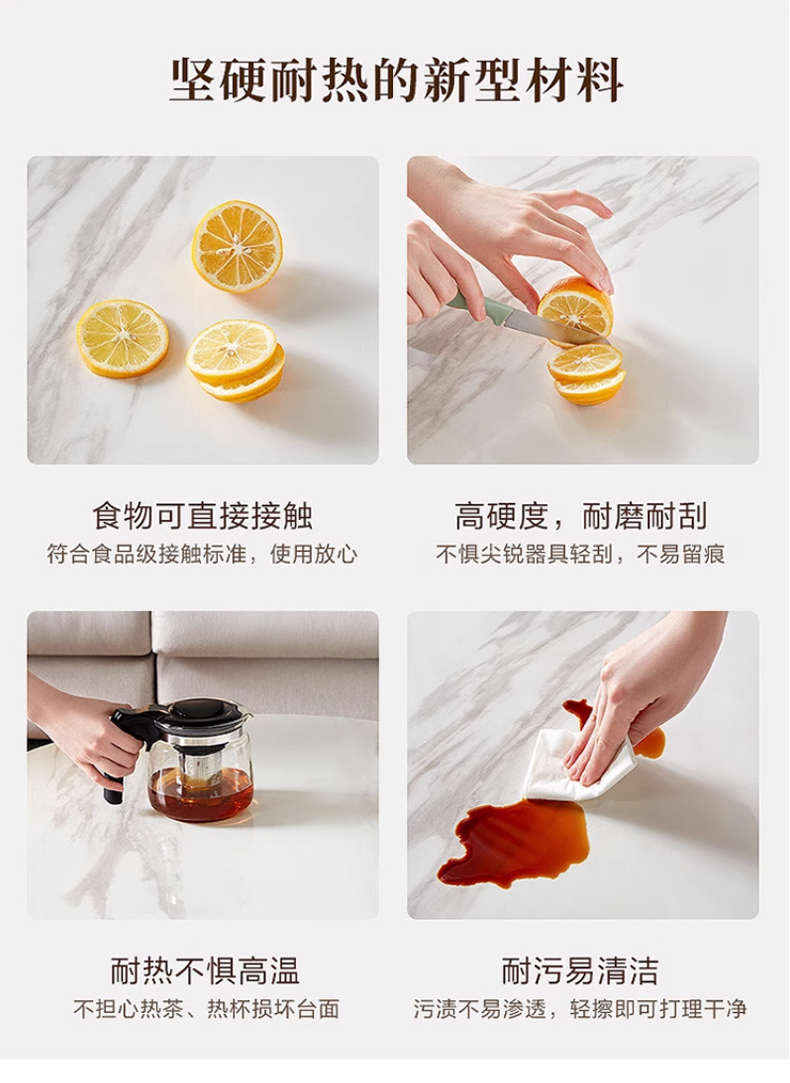 坚硬耐热的新型材料

食物可直接接触

符合食品级接触标准，使用放心

高硬度，耐磨耐刮

不惧尖锐器具轻刮，不易留痕

耐热不惧高温

不担心热茶、热杯损坏台面

耐污易清洁

污渍不易渗透，轻擦即可打理干净