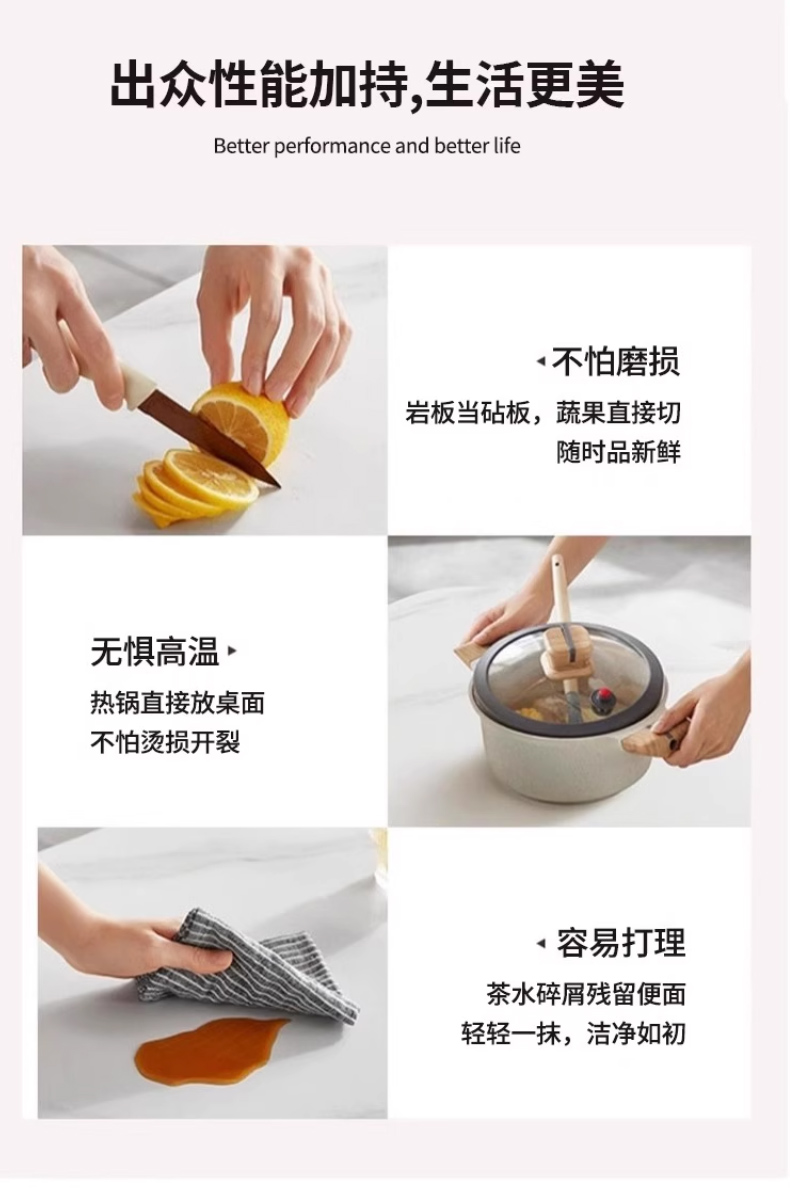 出众性能加持,生活更美

Better performance and better life

◂ 不怕磨损

岩板当砧板，蔬果直接切
随时品新鲜

无惧高温 ▸

热锅直接放桌面
不怕烫损开裂

◂ 容易打理

茶水碎屑残留便面
轻轻一抹，洁净如初