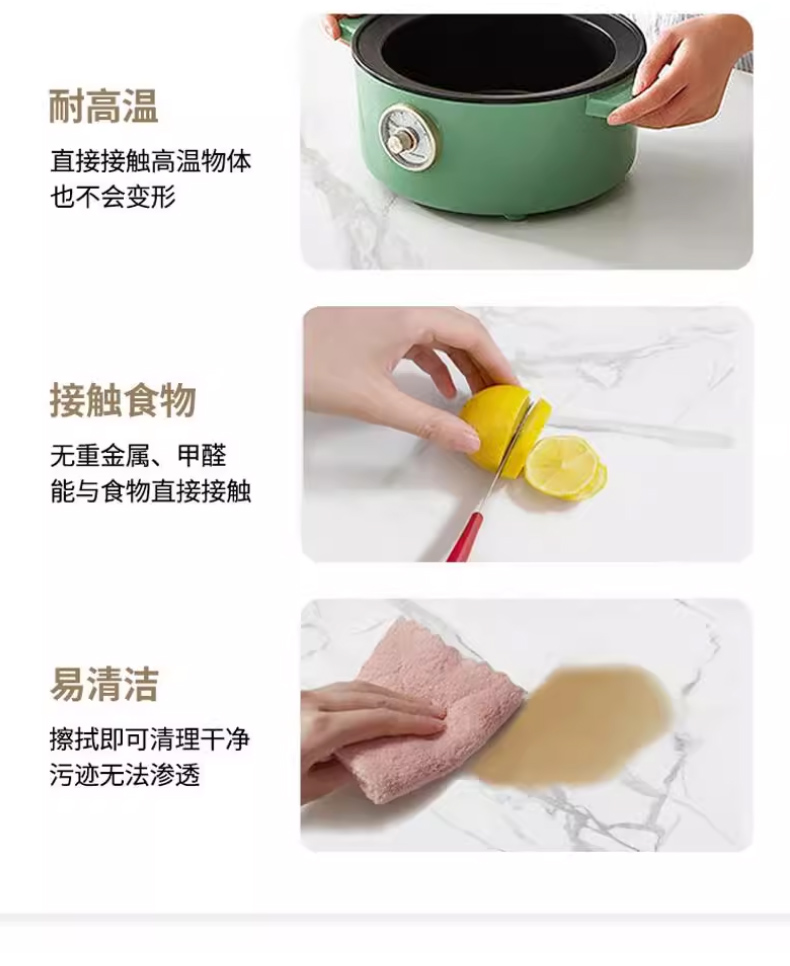 耐高温

直接接触高温物体
也不会变形

接触食物

无重金属、甲醛
能与食物直接接触

易清洁

擦拭即可清理干净
污迹无法渗透