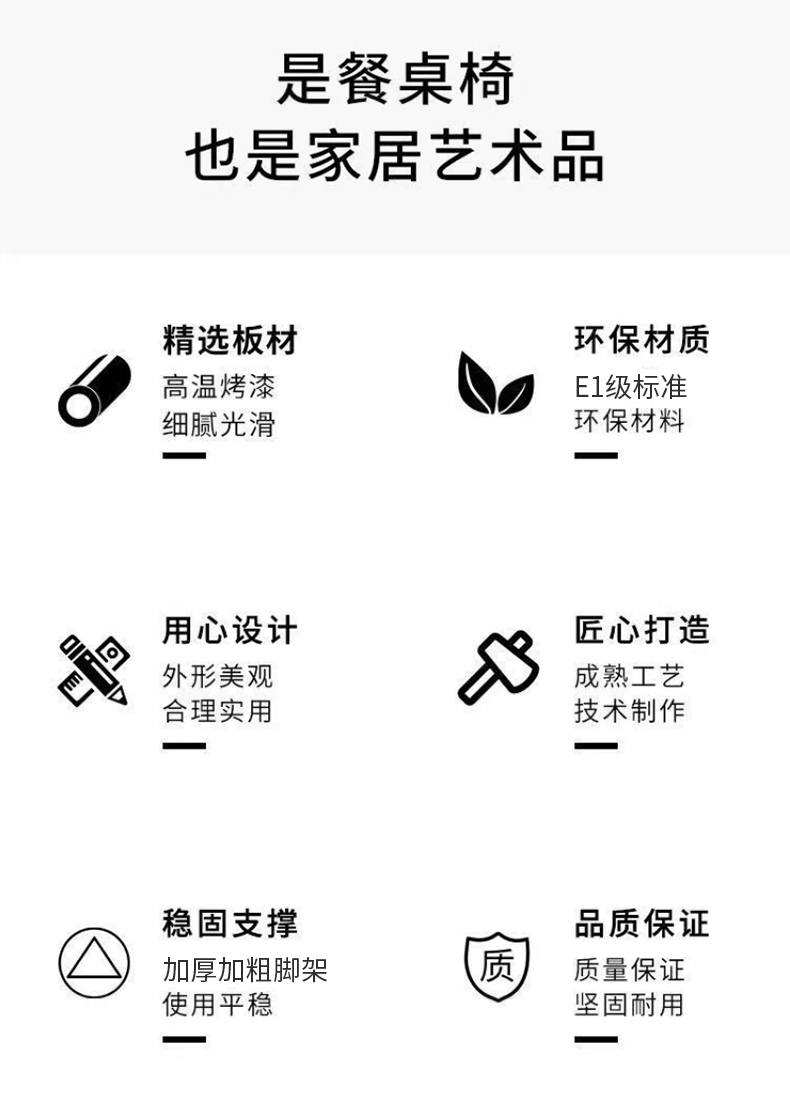 是餐桌椅
也是家居艺术品

精选板材
高温烤漆
细腻光滑

环保材质
E1级标准
环保材料

用心设计
外形美观
合理实用

匠心打造
成熟工艺
技术制作

稳固支撑
加厚加粗脚架
使用平稳

质

品质保证
质量保证
坚固耐用