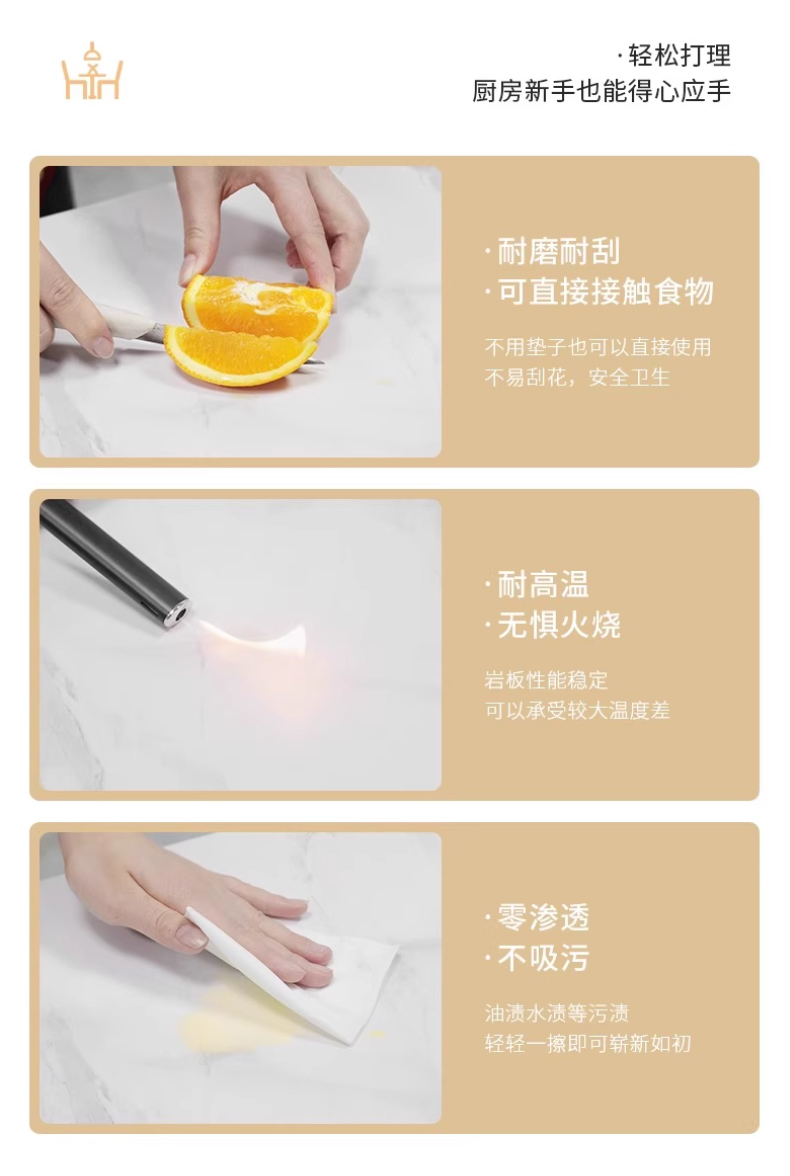 ·轻松打理
厨房新手也能得心应手

·耐磨耐刮
·可直接接触食物

不用垫子也可以直接使用
不易刮花，安全卫生

·耐高温
·无惧火烧

岩板性能稳定
可以承受较大温度差

·零渗透
·不吸污

油渍水渍等污渍
轻轻一擦即可崭新如初