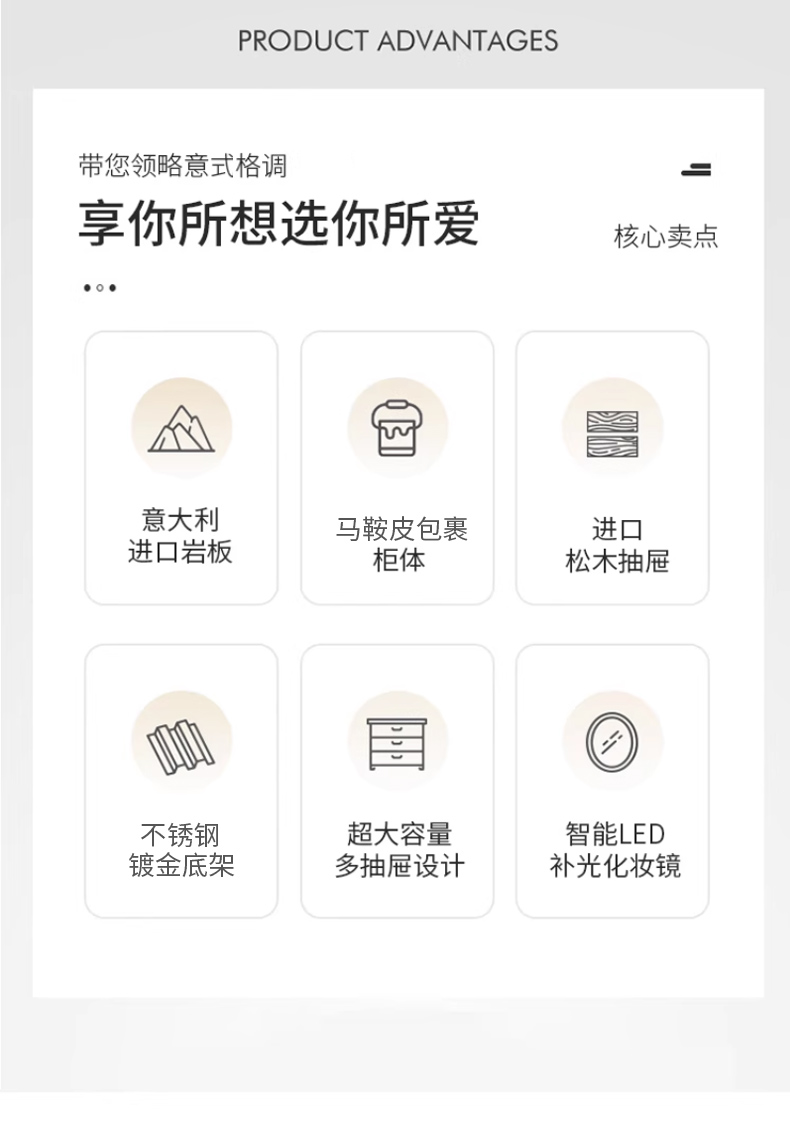 PRODUCT ADVANTAGES

带您领略意式格调

享你所想选你所爱

核心卖点

意大利
进口岩板

马鞍皮包裹
柜体

进口
松木抽屉

不锈钢
镀金底架

超大容量
多抽屉设计

智能LED
补光化妆镜