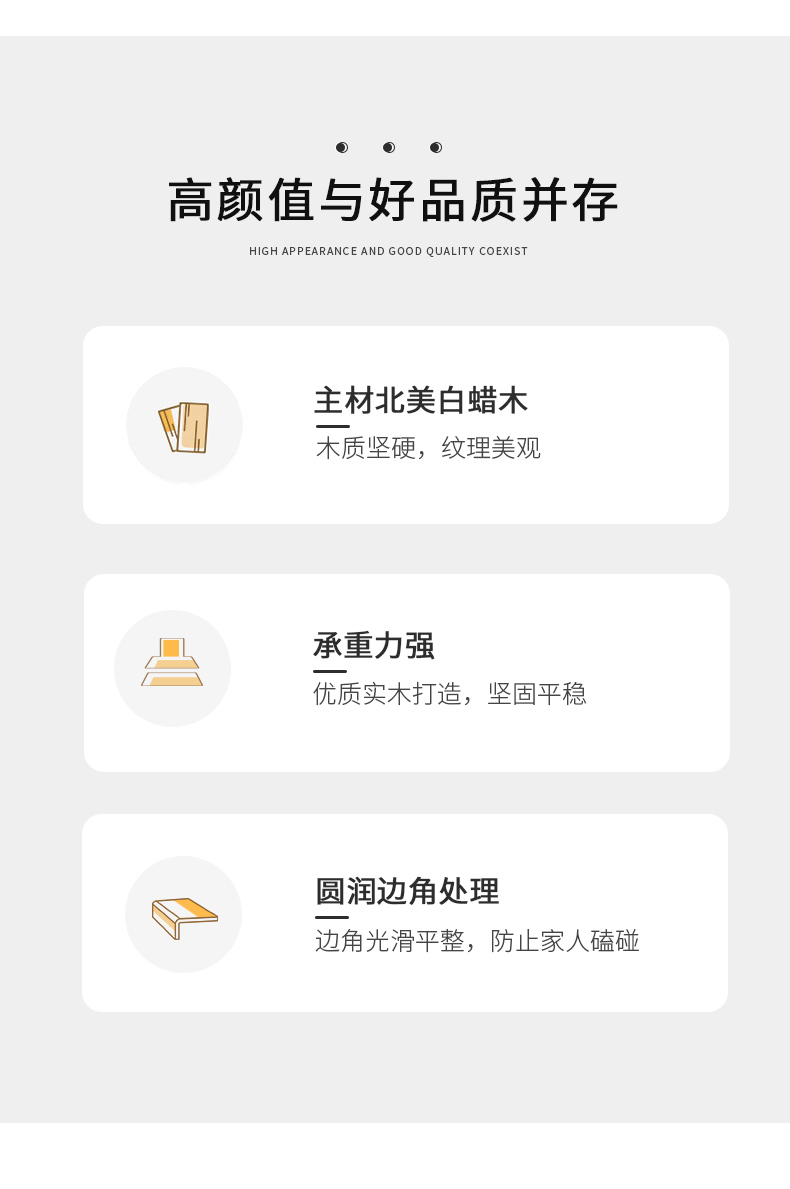 高颜值与好品质并存

HIGH APPEARANCE AND GOOD QUALITY COEXIST

主材北美白蜡木

木质坚硬，纹理美观

承重力强

优质实木打造，坚固平稳

圆润边角处理

边角光滑平整，防止家人磕碰