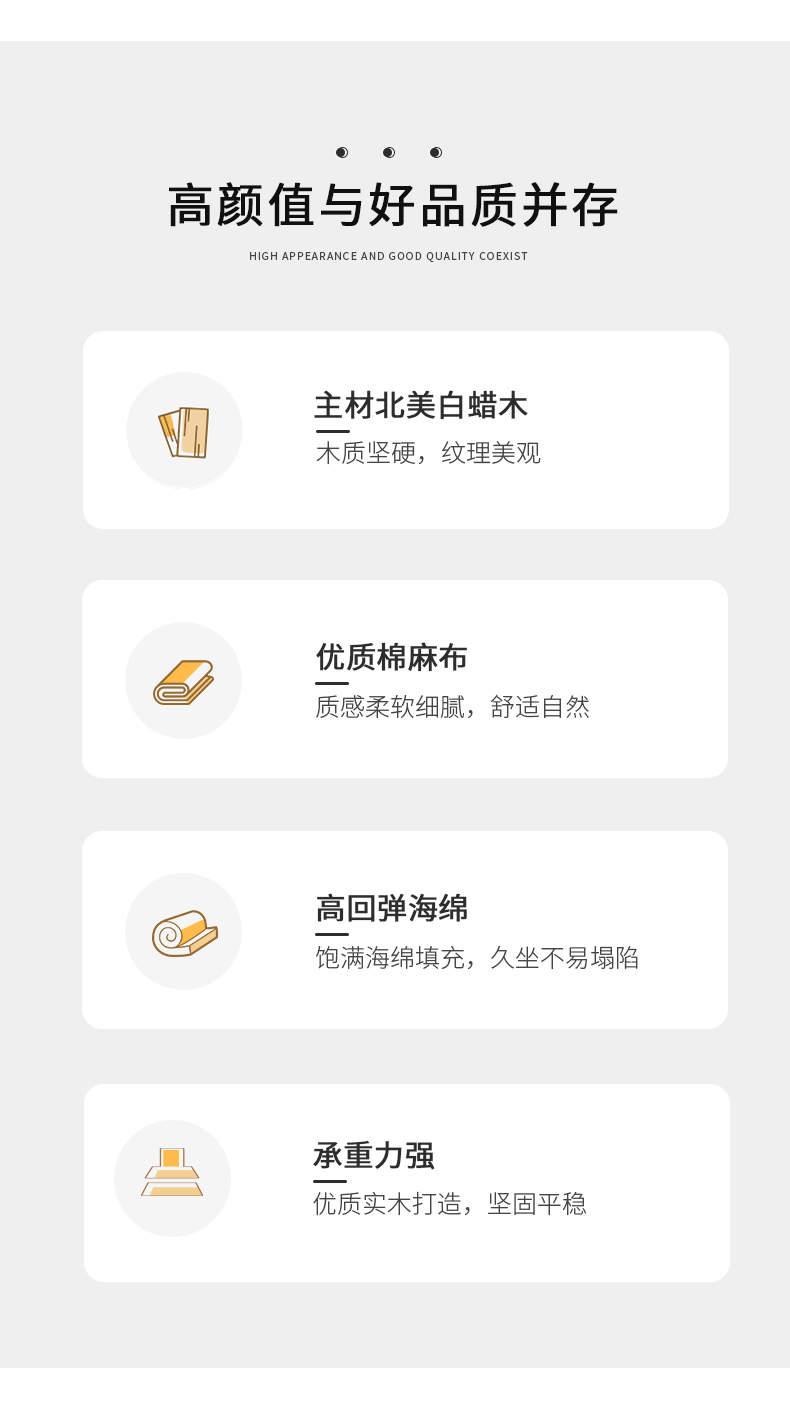 高颜值与好品质并存

HIGH APPEARANCE AND GOOD QUALITY COEXIST

主材北美白蜡木
木质坚硬，纹理美观

优质棉麻布
质感柔软细腻，舒适自然

高回弹海绵
饱满海绵填充，久坐不易塌陷

承重力强
优质实木打造，坚固平稳