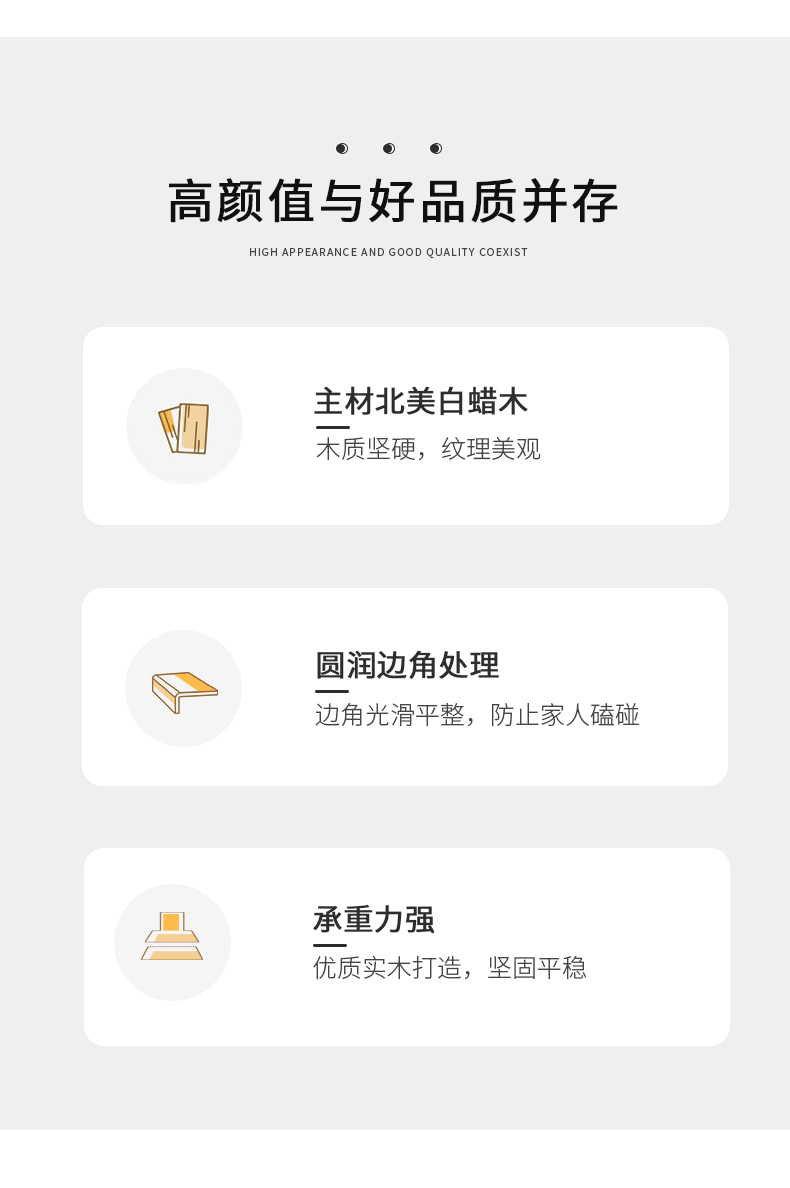 高颜值与好品质并存

HIGH APPEARANCE AND GOOD QUALITY COEXIST

主材北美白蜡木

木质坚硬，纹理美观

圆润边角处理

边角光滑平整，防止家人磕碰

承重力强

优质实木打造，坚固平稳