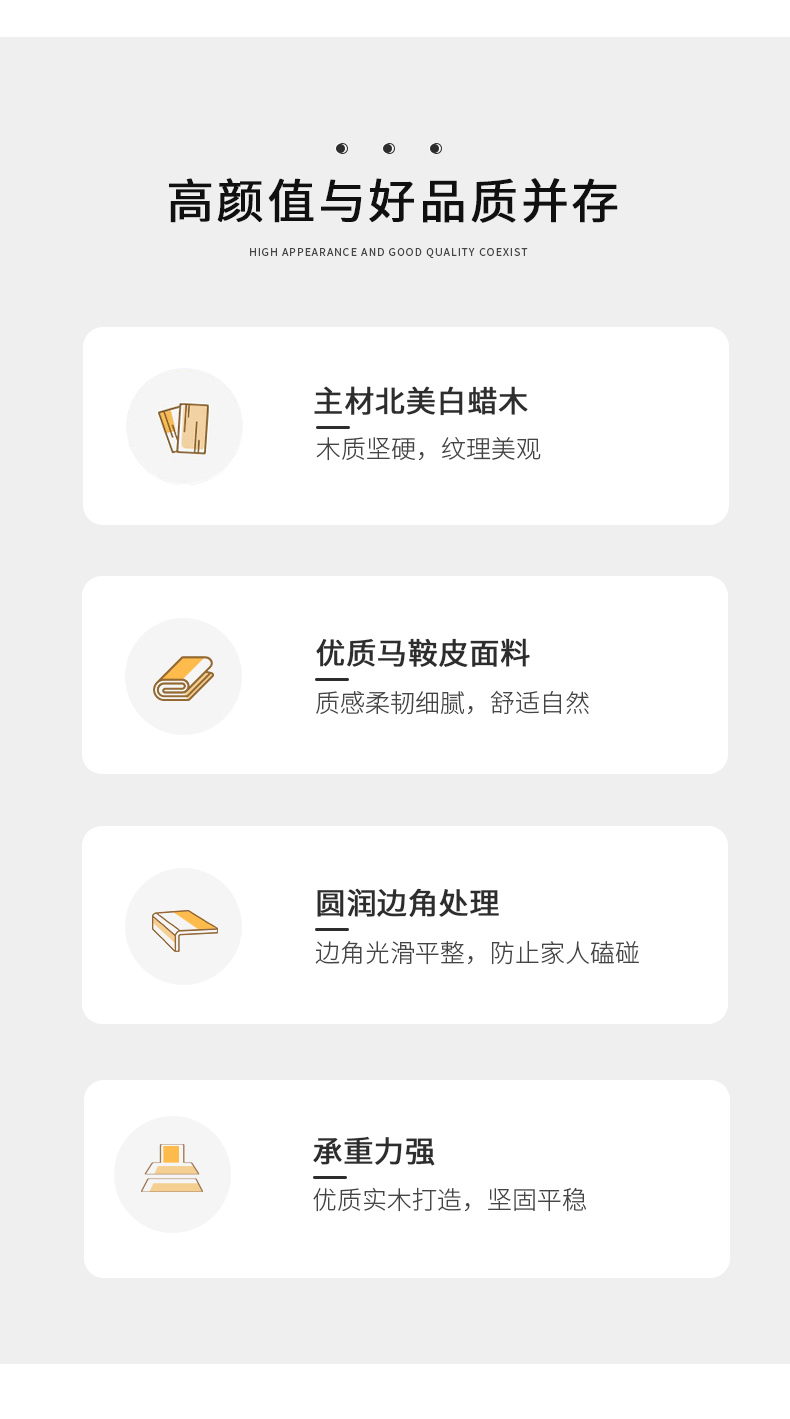 高颜值与好品质并存

HIGH APPEARANCE AND GOOD QUALITY COEXIST

主材北美白蜡木

木质坚硬，纹理美观

优质马鞍皮面料

质感柔韧细腻，舒适自然

圆润边角处理

边角光滑平整，防止家人磕碰

承重力强

优质实木打造，坚固平稳