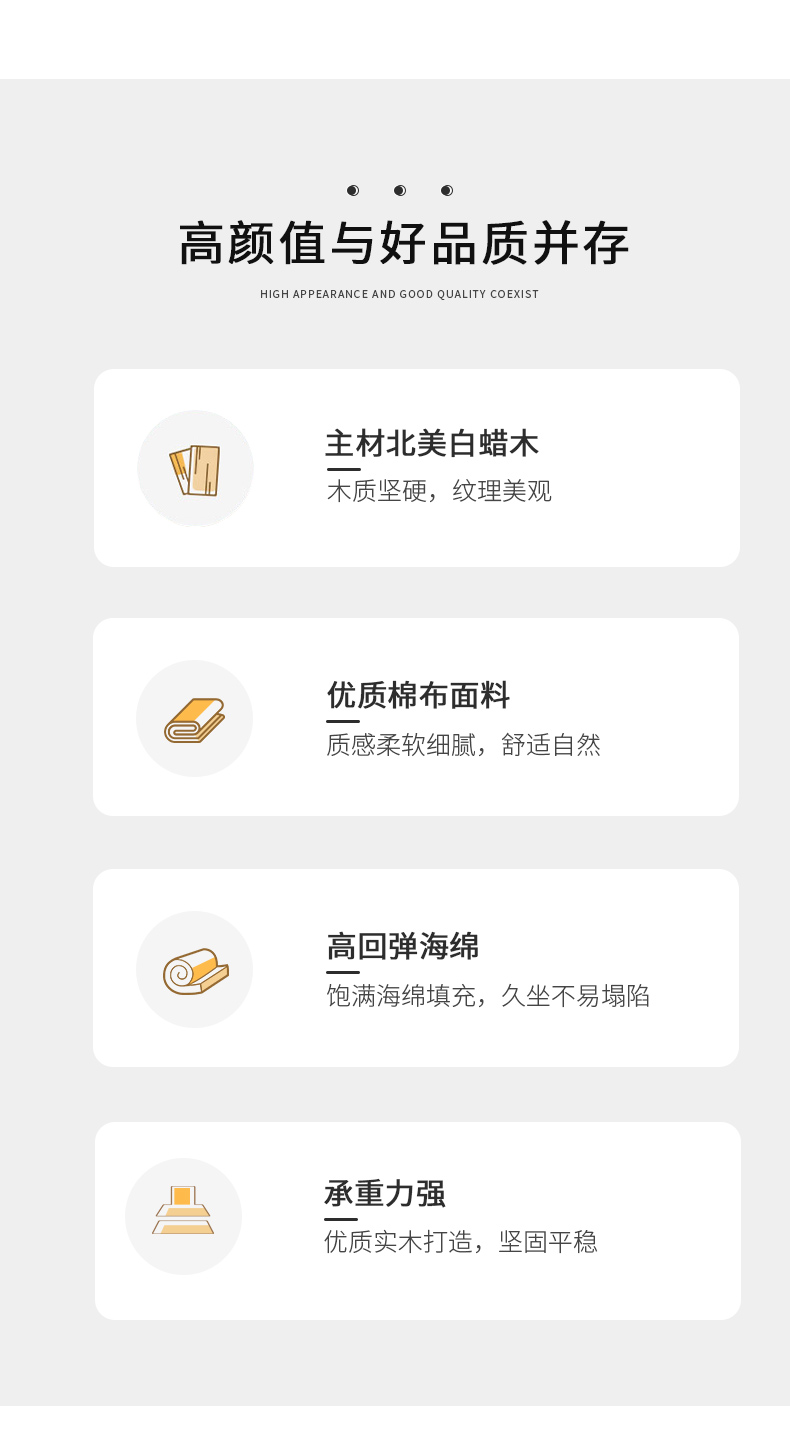 高颜值与好品质并存

HIGH APPEARANCE AND GOOD QUALITY COEXIST

主材北美白蜡木

木质坚硬，纹理美观

优质棉布面料

质感柔软细腻，舒适自然

高回弹海绵

饱满海绵填充，久坐不易塌陷

承重力强

优质实木打造，坚固平稳