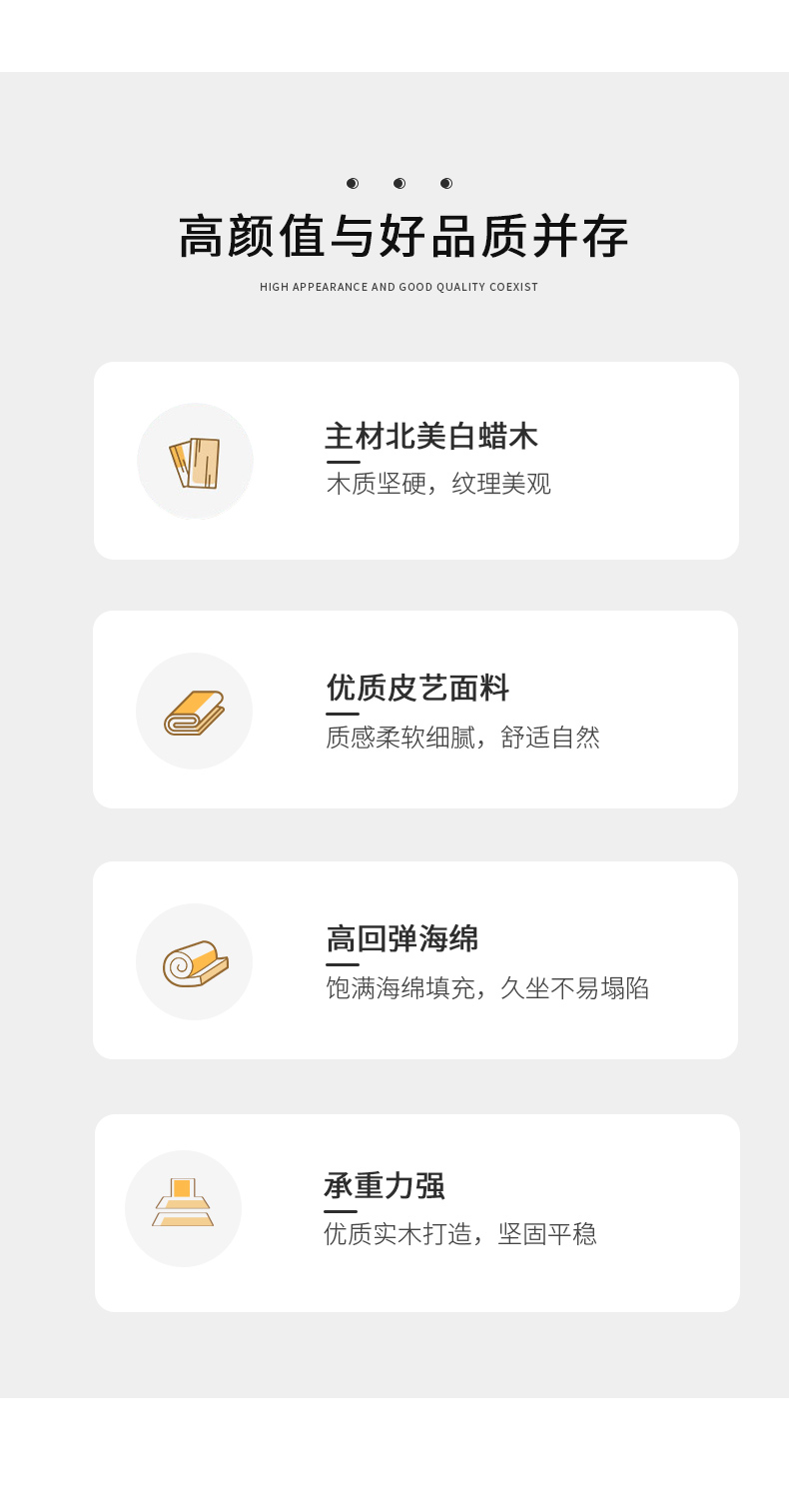 高颜值与好品质并存

HIGH APPEARANCE AND GOOD QUALITY COEXIST

主材北美白蜡木

木质坚硬，纹理美观

优质皮艺面料

质感柔软细腻，舒适自然

高回弹海绵

饱满海绵填充，久坐不易塌陷

承重力强

优质实木打造，坚固平稳