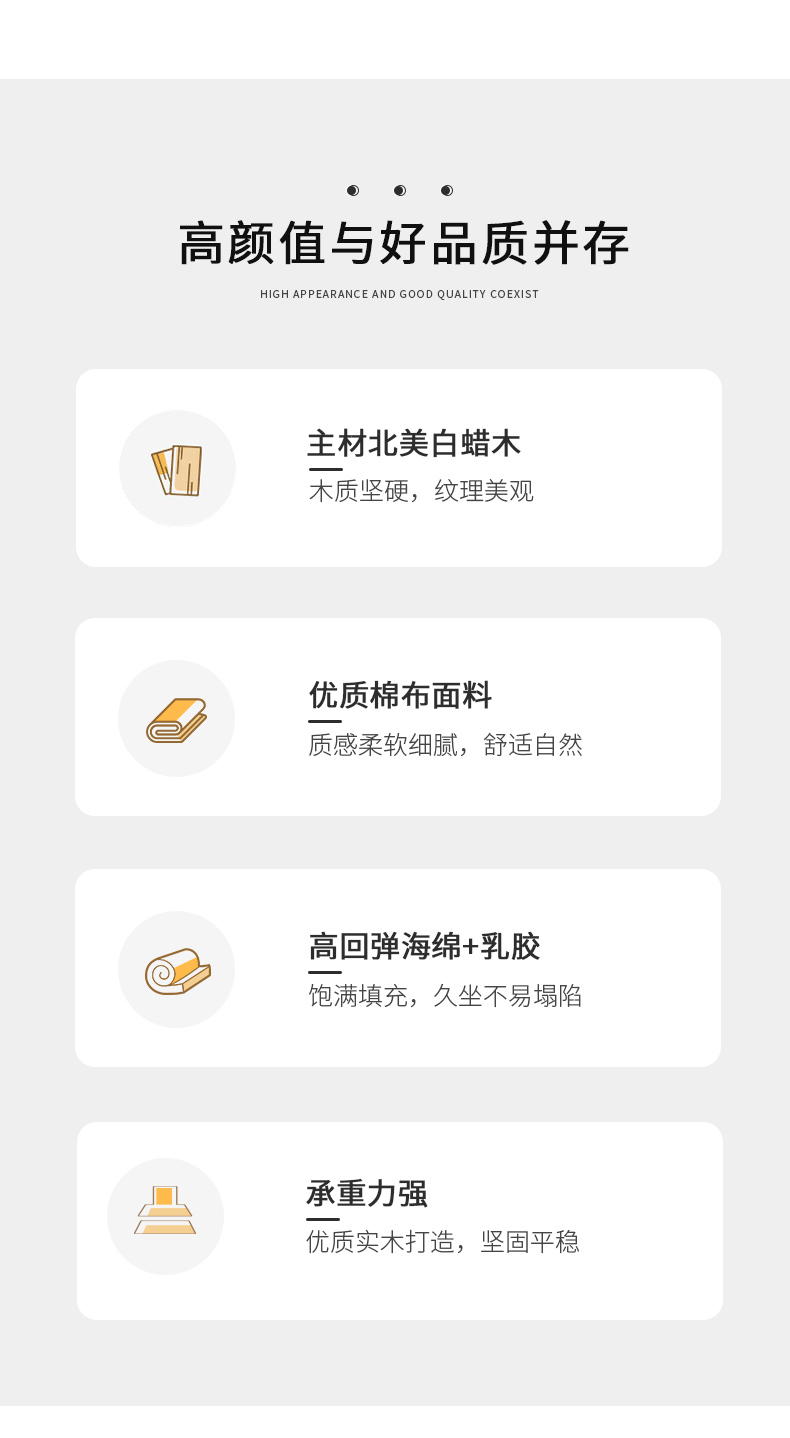 高颜值与好品质并存

HIGH APPEARANCE AND GOOD QUALITY COEXIST

主材北美白蜡木

木质坚硬，纹理美观

优质棉布面料

质感柔软细腻，舒适自然

高回弹海绵+乳胶

饱满填充，久坐不易塌陷

承重力强

优质实木打造，坚固平稳