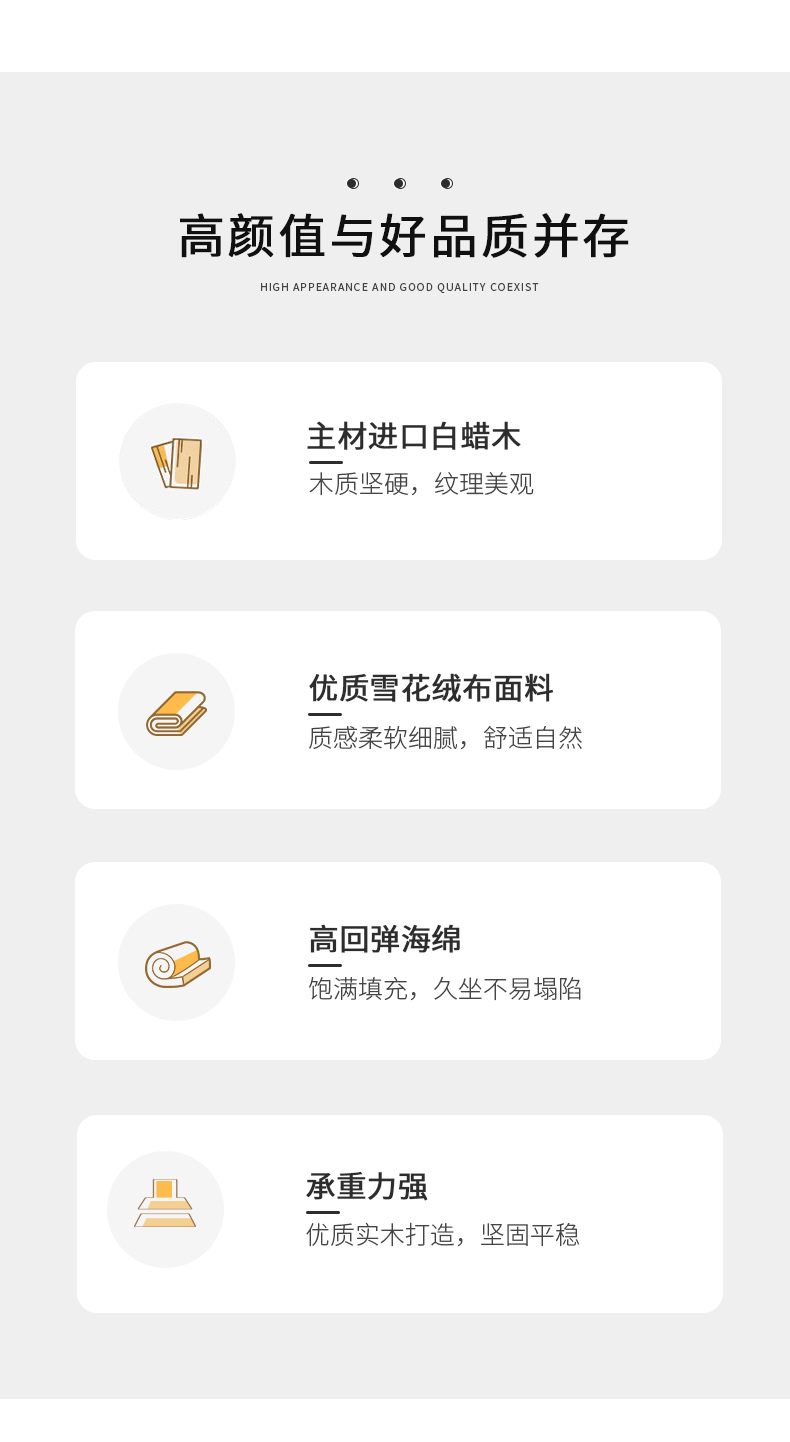 高颜值与好品质并存

HIGH APPEARANCE AND GOOD QUALITY COEXIST

主材进口白蜡木

木质坚硬，纹理美观

优质雪花绒布面料

质感柔软细腻，舒适自然

高回弹海绵

饱满填充，久坐不易塌陷

承重力强

优质实木打造，坚固平稳