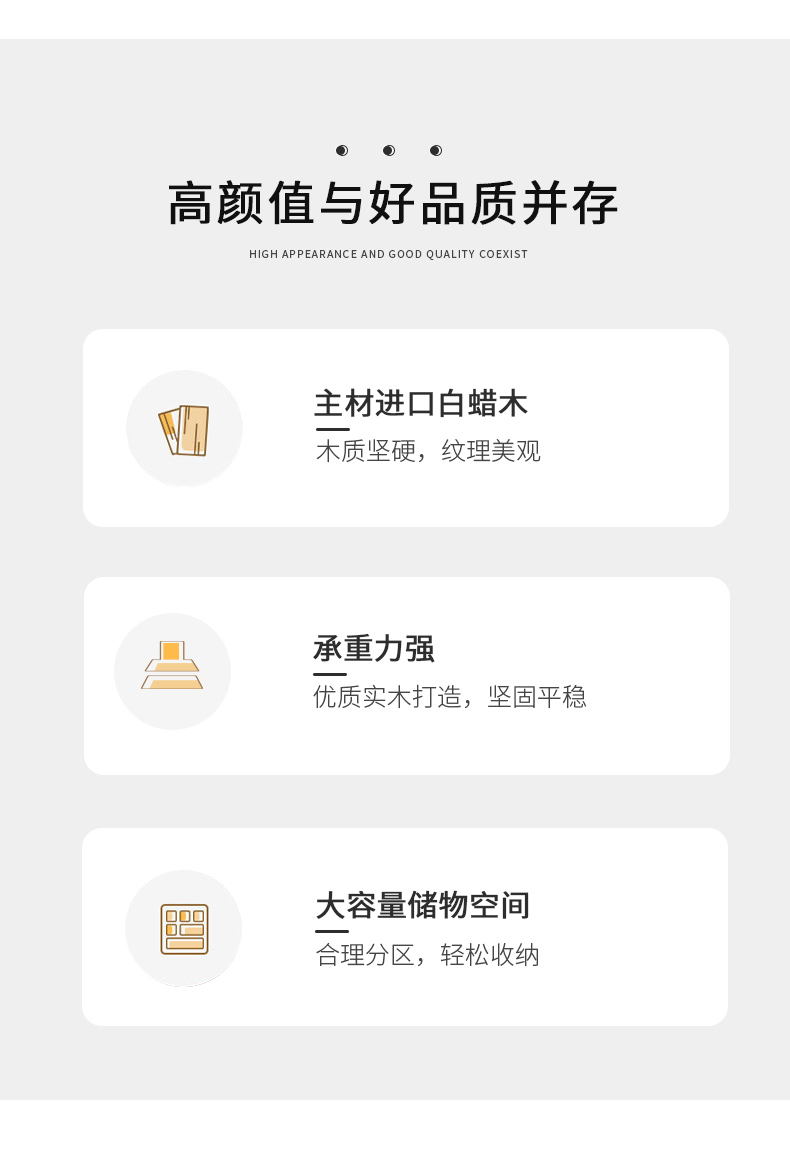 高颜值与好品质并存

HIGH APPEARANCE AND GOOD QUALITY COEXIST

主材进口白蜡木

木质坚硬，纹理美观

承重力强

优质实木打造，坚固平稳

大容量储物空间

合理分区，轻松收纳