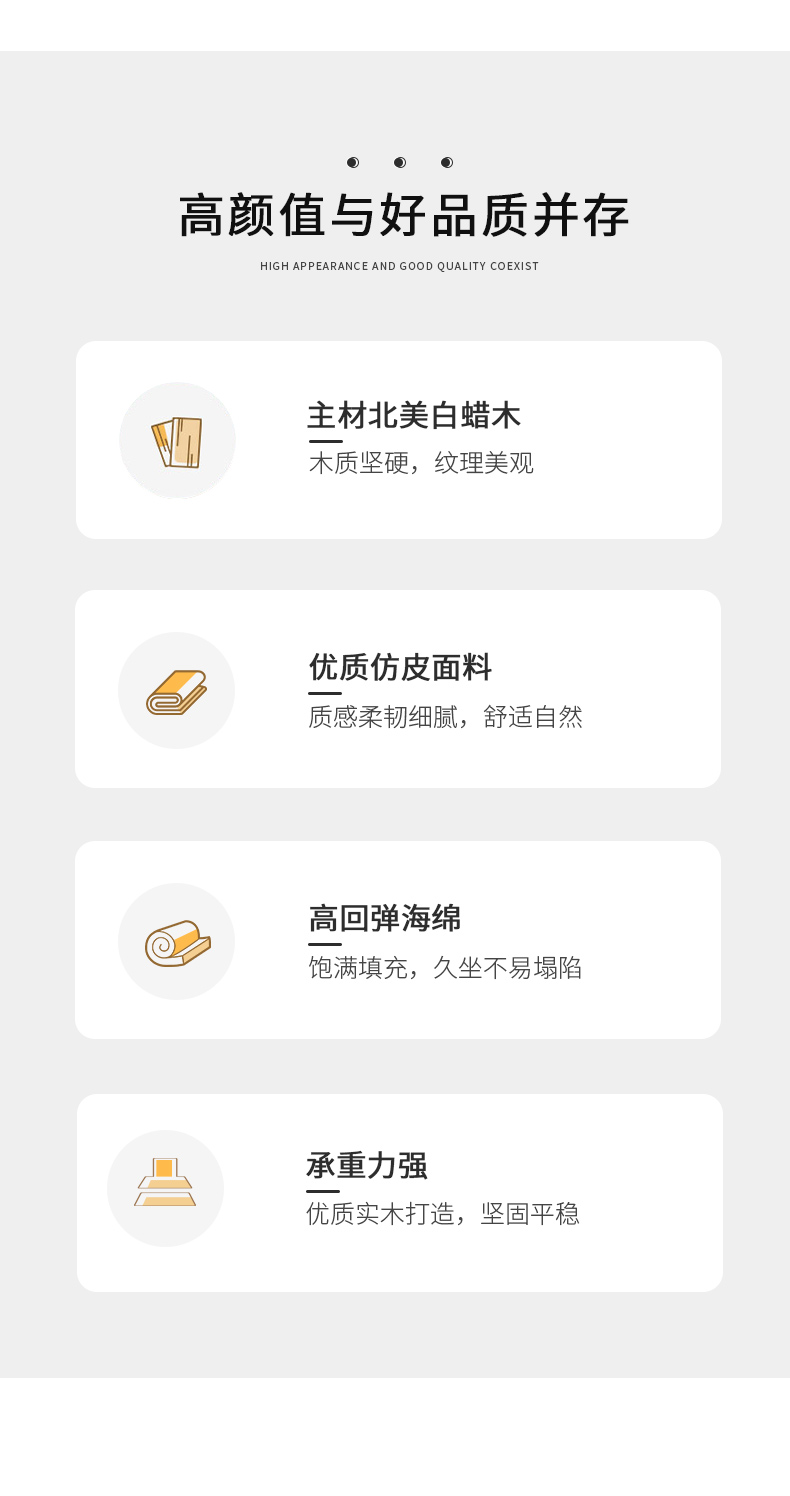 高颜值与好品质并存

HIGH APPEARANCE AND GOOD QUALITY COEXIST

主材北美白蜡木

木质坚硬，纹理美观

优质仿皮面料

质感柔韧细腻，舒适自然

高回弹海绵

饱满填充，久坐不易塌陷

承重力强

优质实木打造，坚固平稳