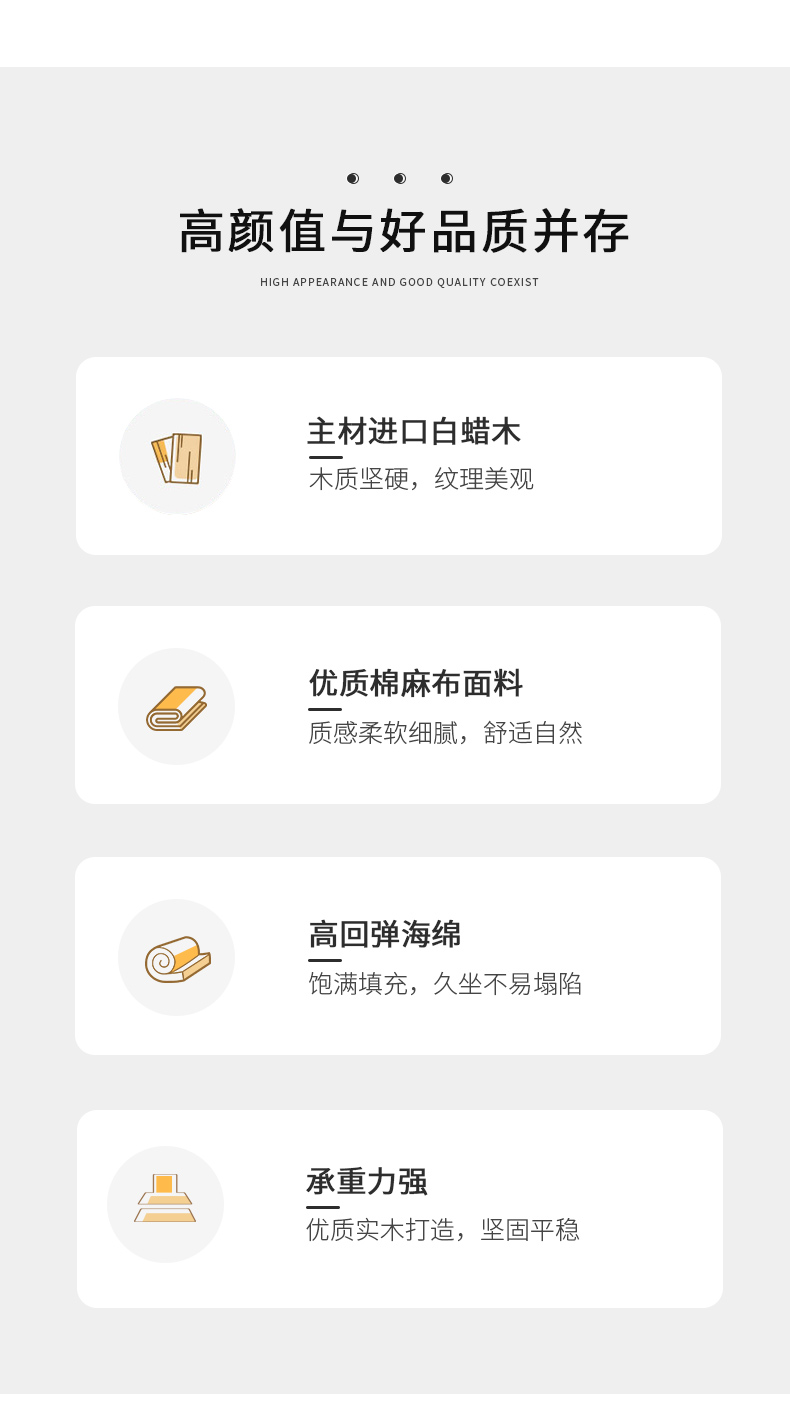 高颜值与好品质并存

HIGH APPEARANCE AND GOOD QUALITY COEXIST

主材进口白蜡木

木质坚硬，纹理美观

优质棉麻布面料

质感柔软细腻，舒适自然

高回弹海绵

饱满填充，久坐不易塌陷

承重力强

优质实木打造，坚固平稳