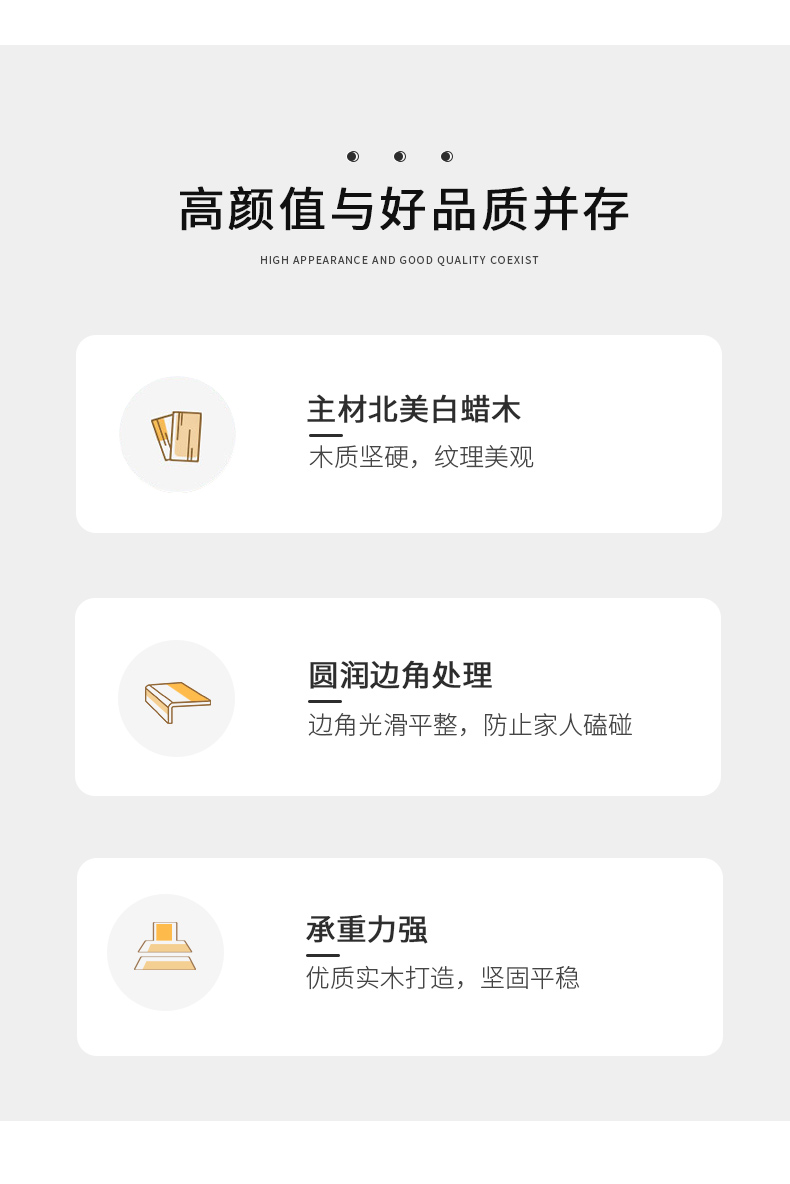 高颜值与好品质并存

HIGH APPEARANCE AND GOOD QUALITY COEXIST

主材北美白蜡木

木质坚硬，纹理美观

圆润边角处理

边角光滑平整，防止家人磕碰

承重力强

优质实木打造，坚固平稳