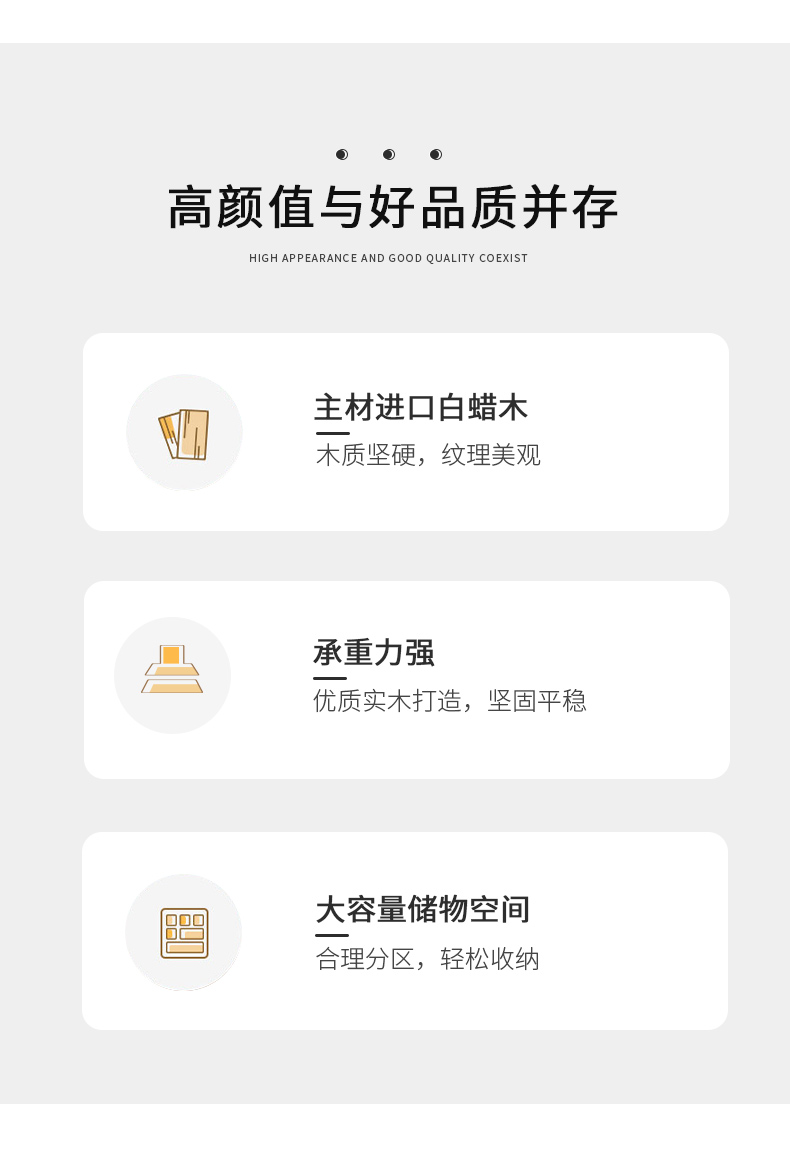 高颜值与好品质并存

HIGH APPEARANCE AND GOOD QUALITY COEXIST

主材进口白蜡木

木质坚硬，纹理美观

承重力强

优质实木打造，坚固平稳

大容量储物空间

合理分区，轻松收纳