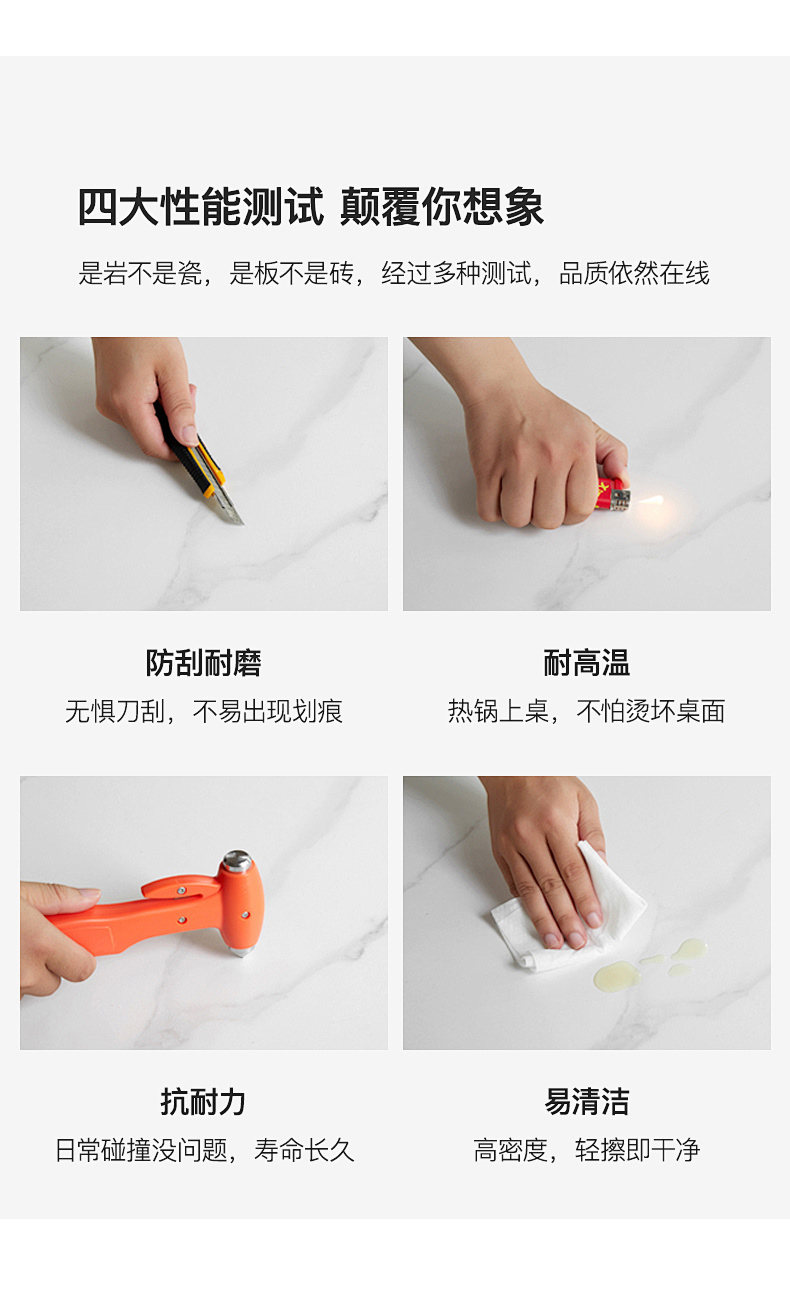 四大性能测试 颠覆你想象

是岩不是瓷，是板不是砖，经过多种测试，品质依然在线

防刮耐磨

无惧刀刮，不易出现划痕

耐高温

热锅上桌，不怕烫坏桌面

抗耐力

日常碰撞没问题，寿命长久

易清洁

高密度，轻擦即干净