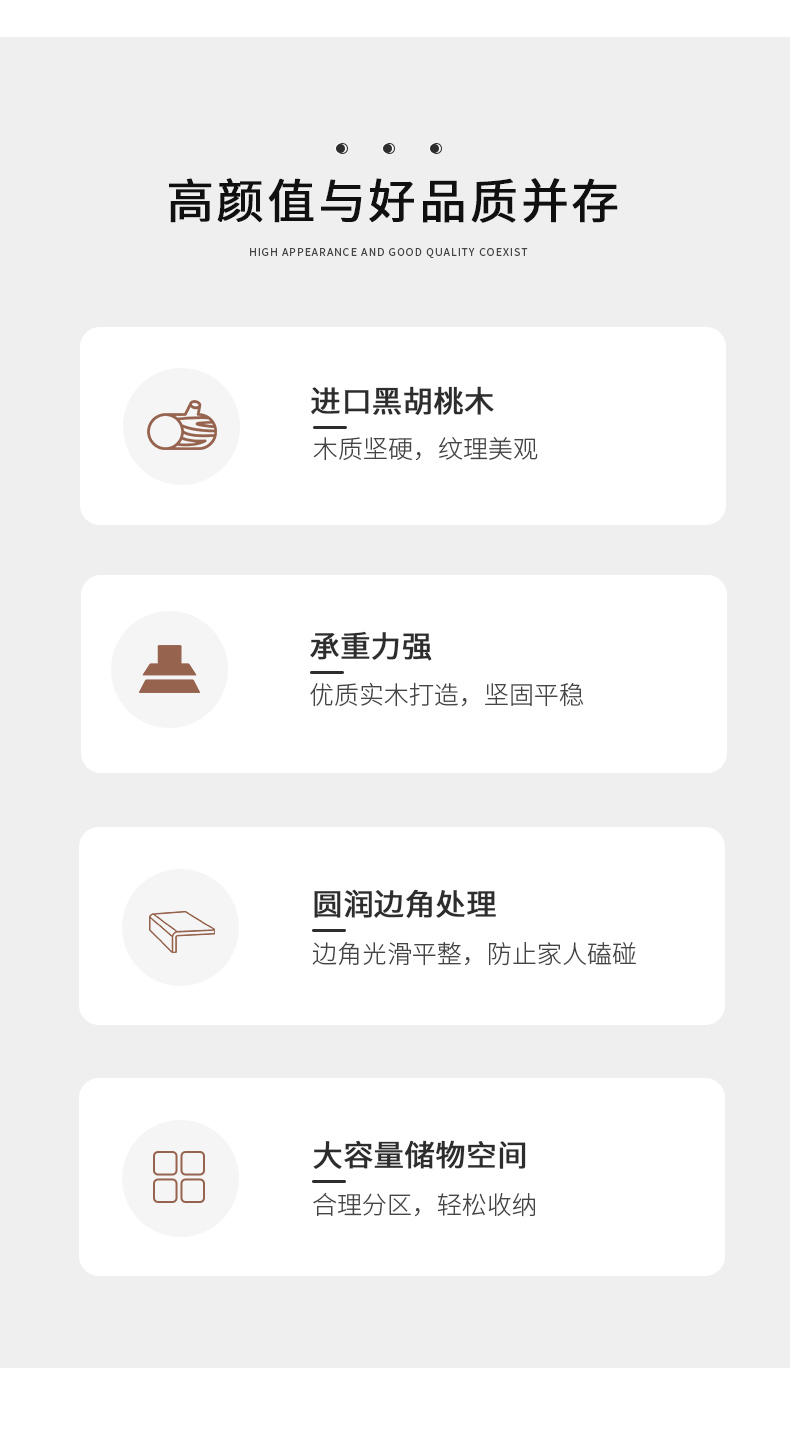 高颜值与好品质并存

HIGH APPEARANCE AND GOOD QUALITY COEXIST

进口黑胡桃木

木质坚硬，纹理美观

承重力强

优质实木打造，坚固平稳

圆润边角处理

边角光滑平整，防止家人磕碰

大容量储物空间

合理分区，轻松收纳