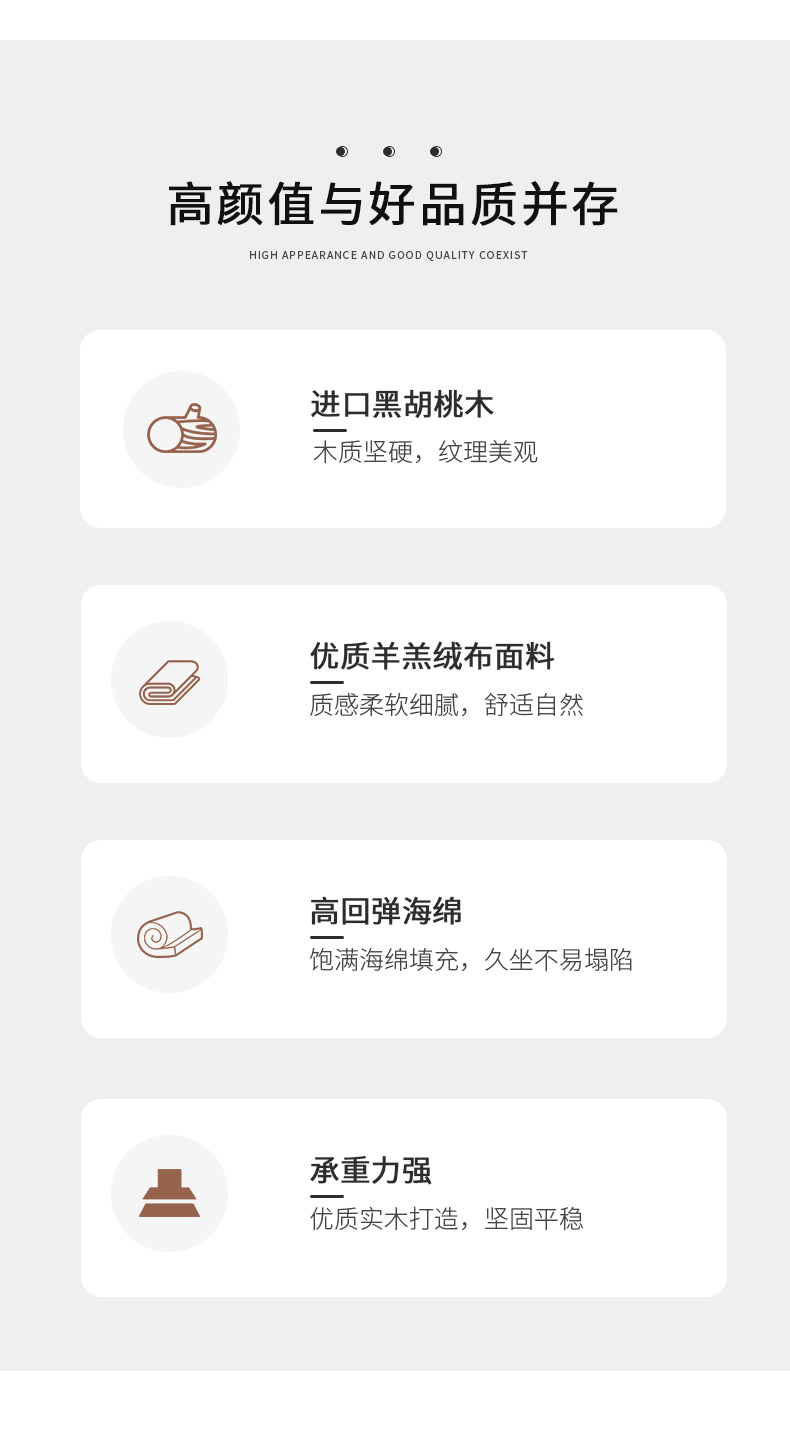 高颜值与好品质并存

HIGH APPEARANCE AND GOOD QUALITY COEXIST

进口黑胡桃木

木质坚硬，纹理美观

优质羊羔绒布面料

质感柔软细腻，舒适自然

高回弹海绵

饱满海绵填充，久坐不易塌陷

承重力强

优质实木打造，坚固平稳