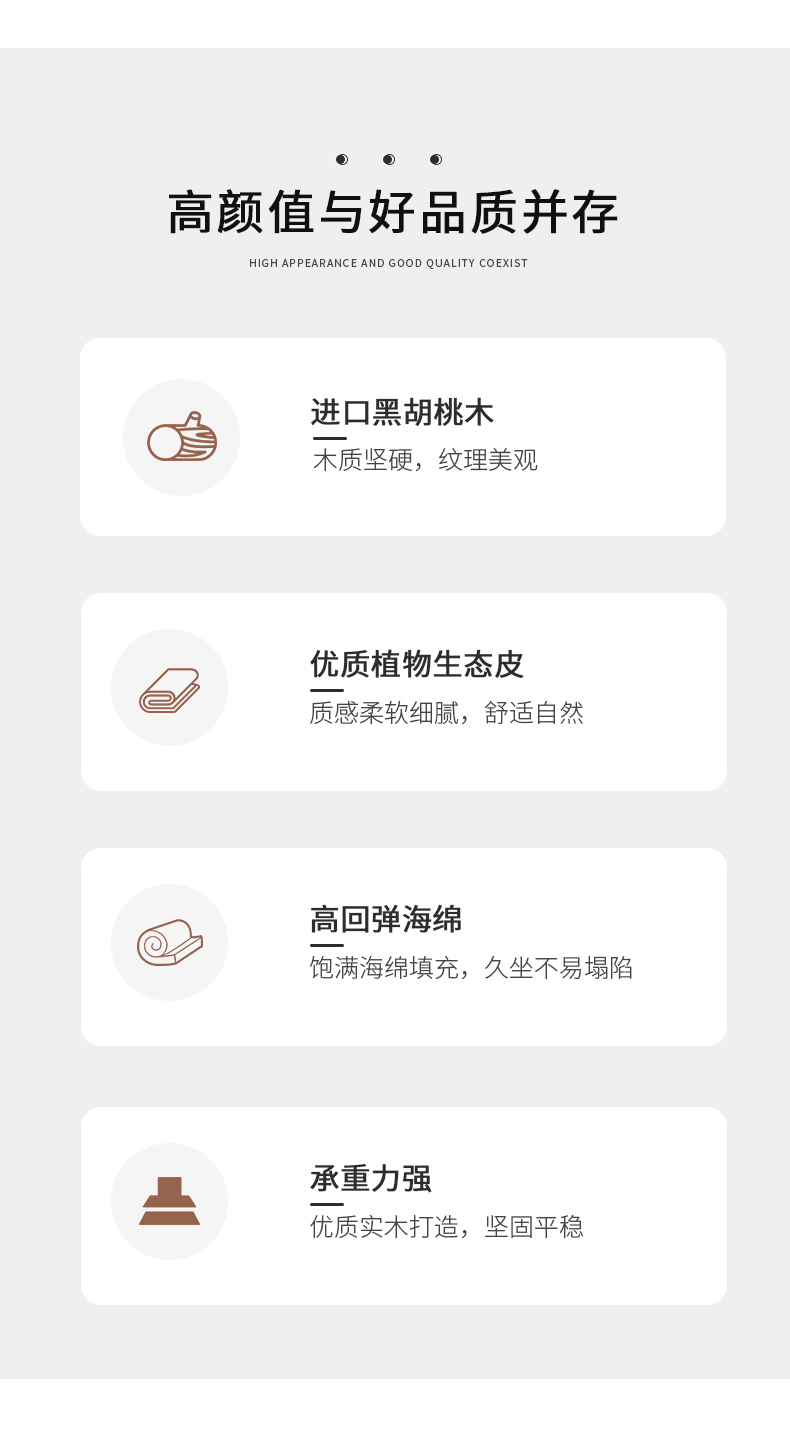 高颜值与好品质并存

HIGH APPEARANCE AND GOOD QUALITY COEXIST

进口黑胡桃木

木质坚硬，纹理美观

优质植物生态皮

质感柔软细腻，舒适自然

高回弹海绵

饱满海绵填充，久坐不易塌陷

承重力强

优质实木打造，坚固平稳