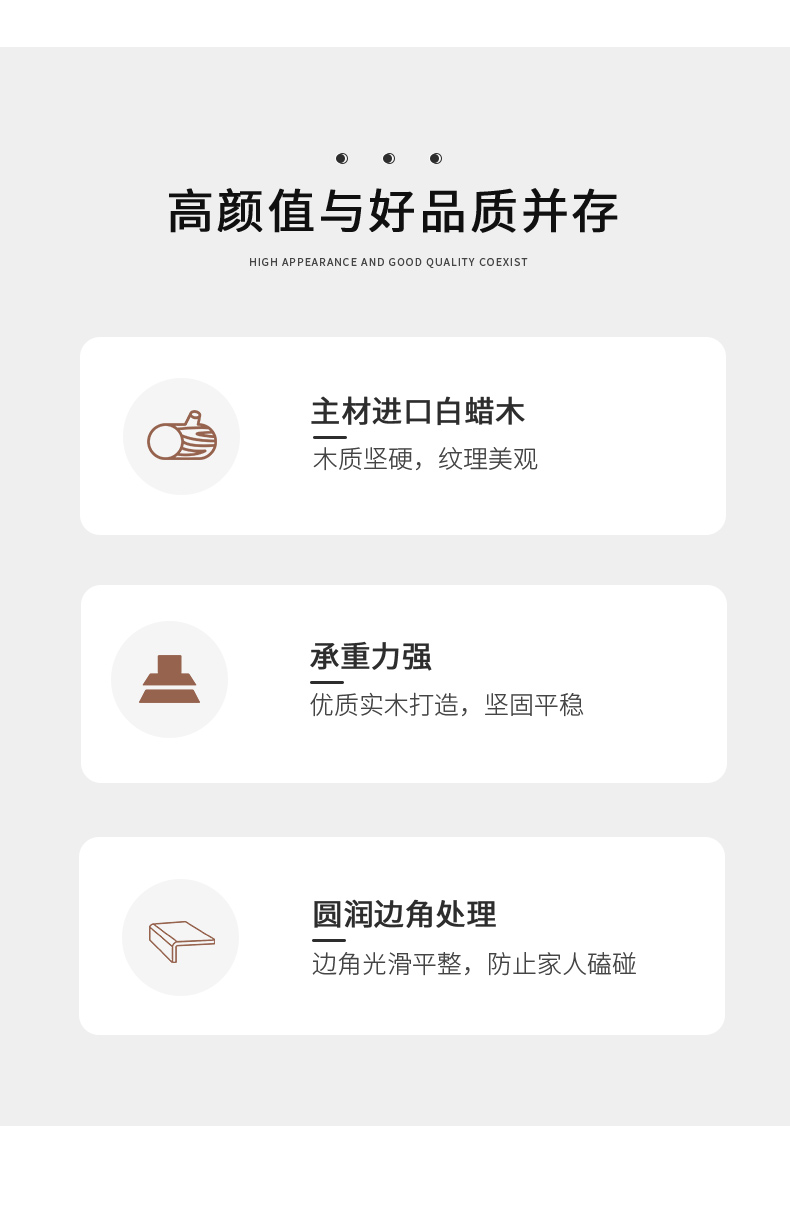 高颜值与好品质并存

HIGH APPEARANCE AND GOOD QUALITY COEXIST

主材进口白蜡木

木质坚硬，纹理美观

承重力强

优质实木打造，坚固平稳

圆润边角处理

边角光滑平整，防止家人磕碰