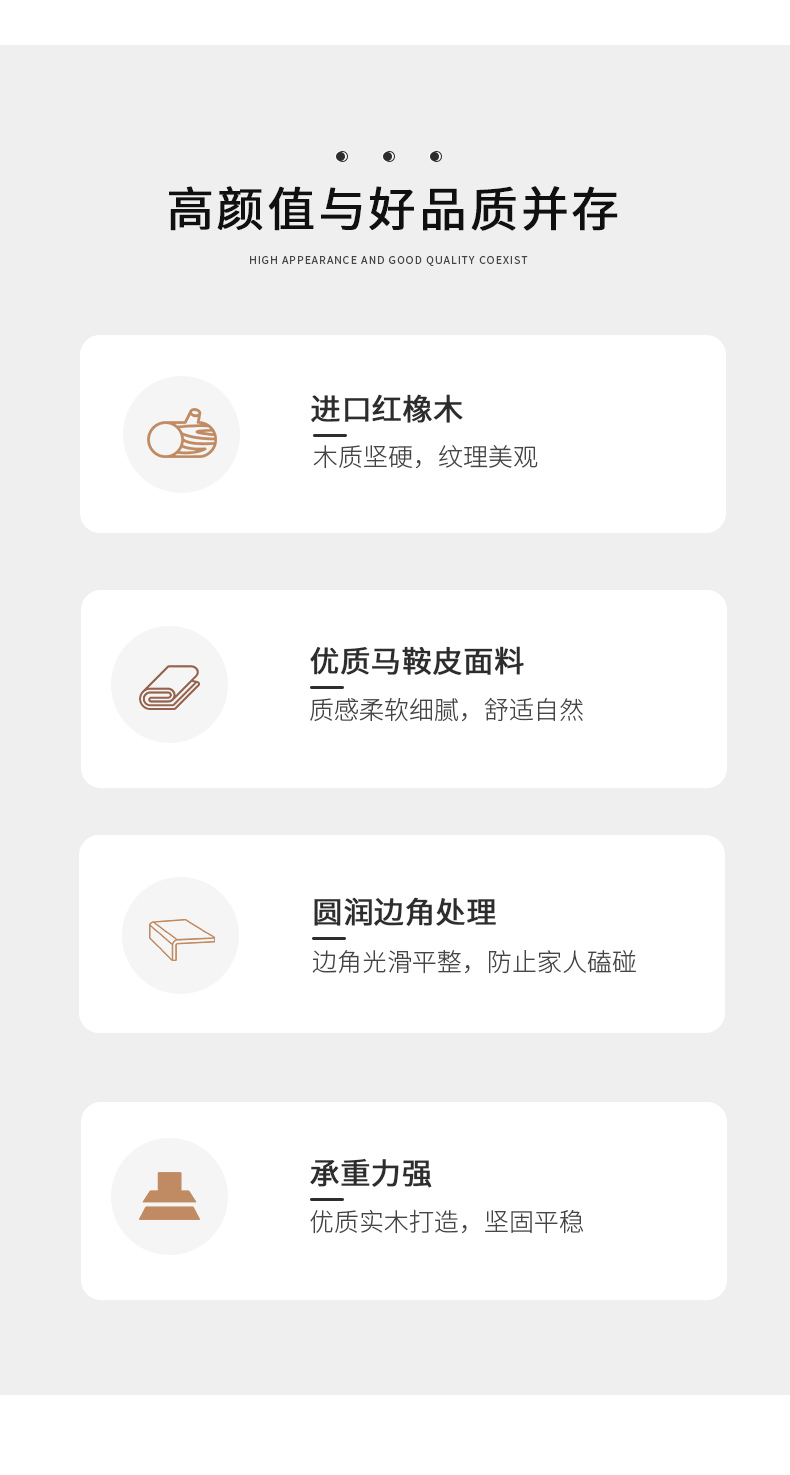 高颜值与好品质并存

HIGH APPEARANCE AND GOOD QUALITY COEXIST

进口红橡木

木质坚硬，纹理美观

优质马鞍皮面料

质感柔软细腻，舒适自然

圆润边角处理

边角光滑平整，防止家人磕碰

承重力强

优质实木打造，坚固平稳