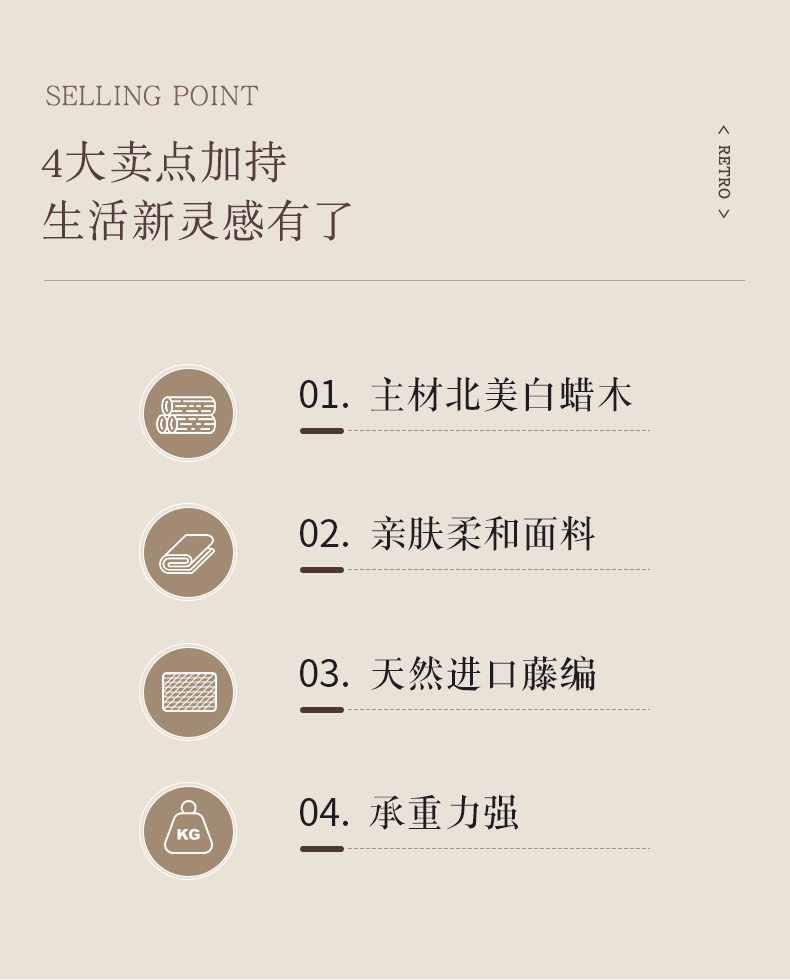 SELLING POINT

4大卖点加持
生活新灵感有了

< RETRO >

01. 主材北美白蜡木

02. 亲肤柔和面料

03. 天然进口藤编

KG

04. 承重力强