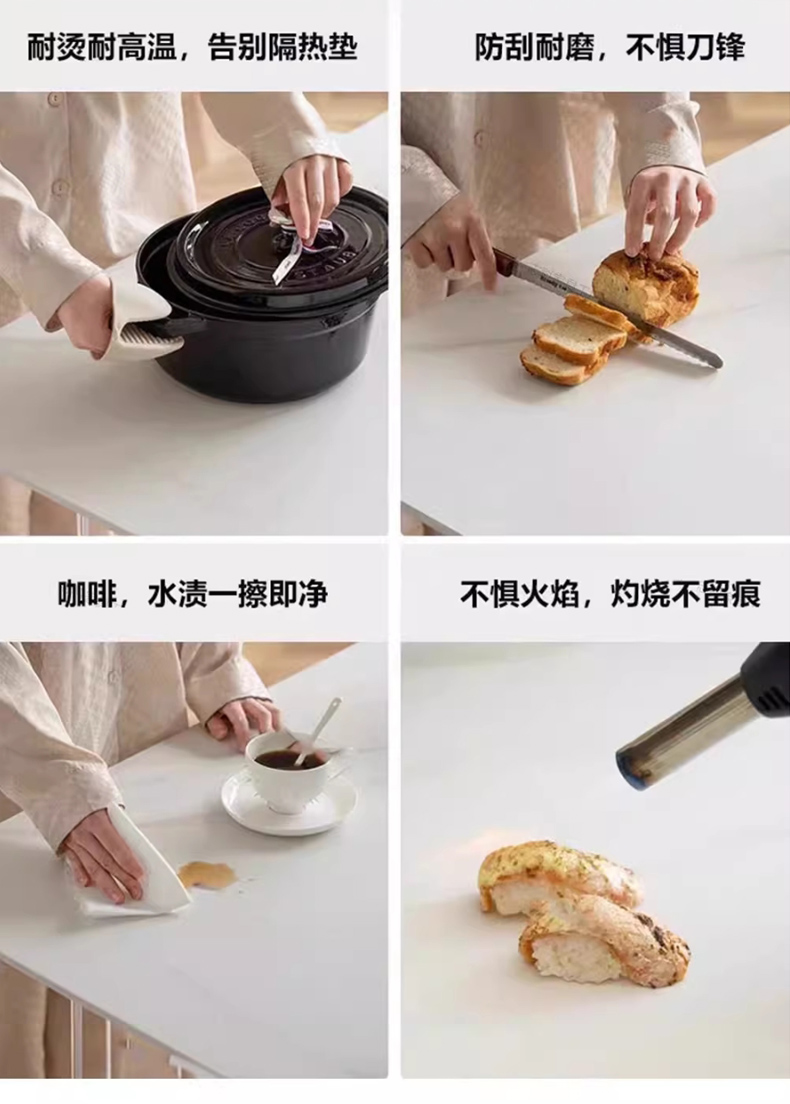 耐烫耐高温，告别隔热垫

防刮耐磨，不惧刀锋

咖啡，水渍一擦即净

不惧火焰，灼烧不留痕