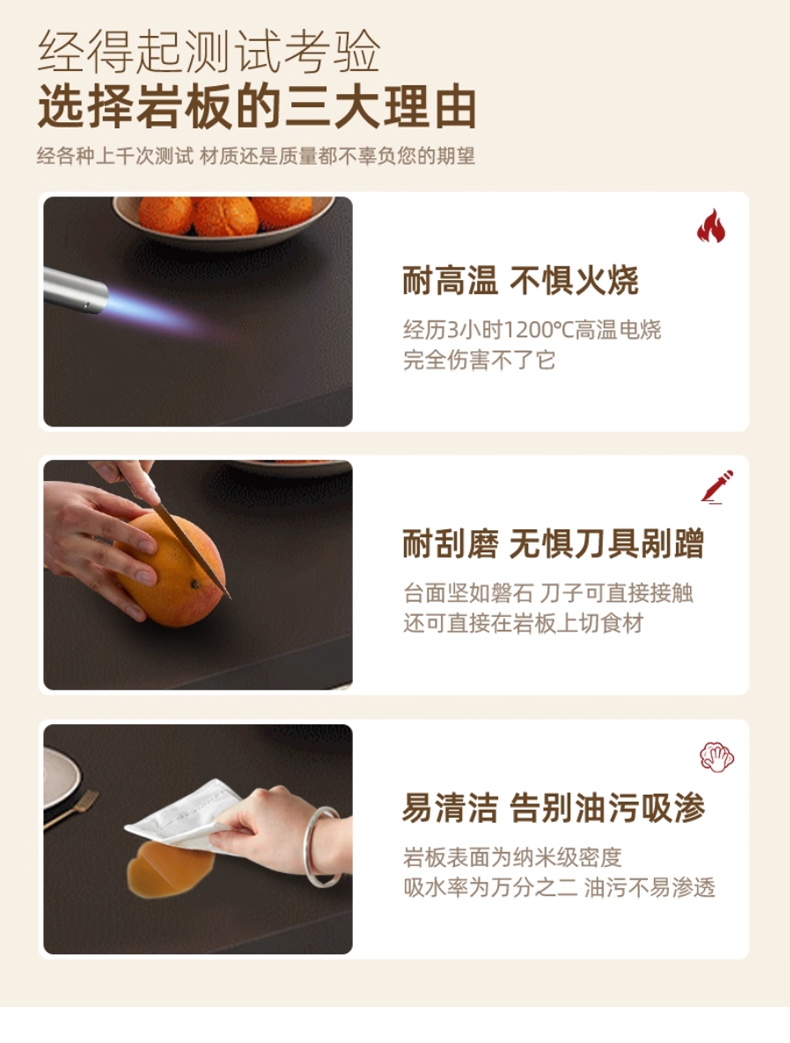 经得起测试考验
选择岩板的三大理由
经各种上千次测试 材质还是质量都不辜负您的期望

耐高温 不惧火烧
经历3小时1200℃高温电烧
完全伤害不了它

耐刮磨 无惧刀具剐蹭
台面坚如磐石 刀子可直接接触
还可直接在岩板上切食材

易清洁 告别油污吸渗
岩板表面为纳米级密度
吸水率为万分之二 油污不易渗透