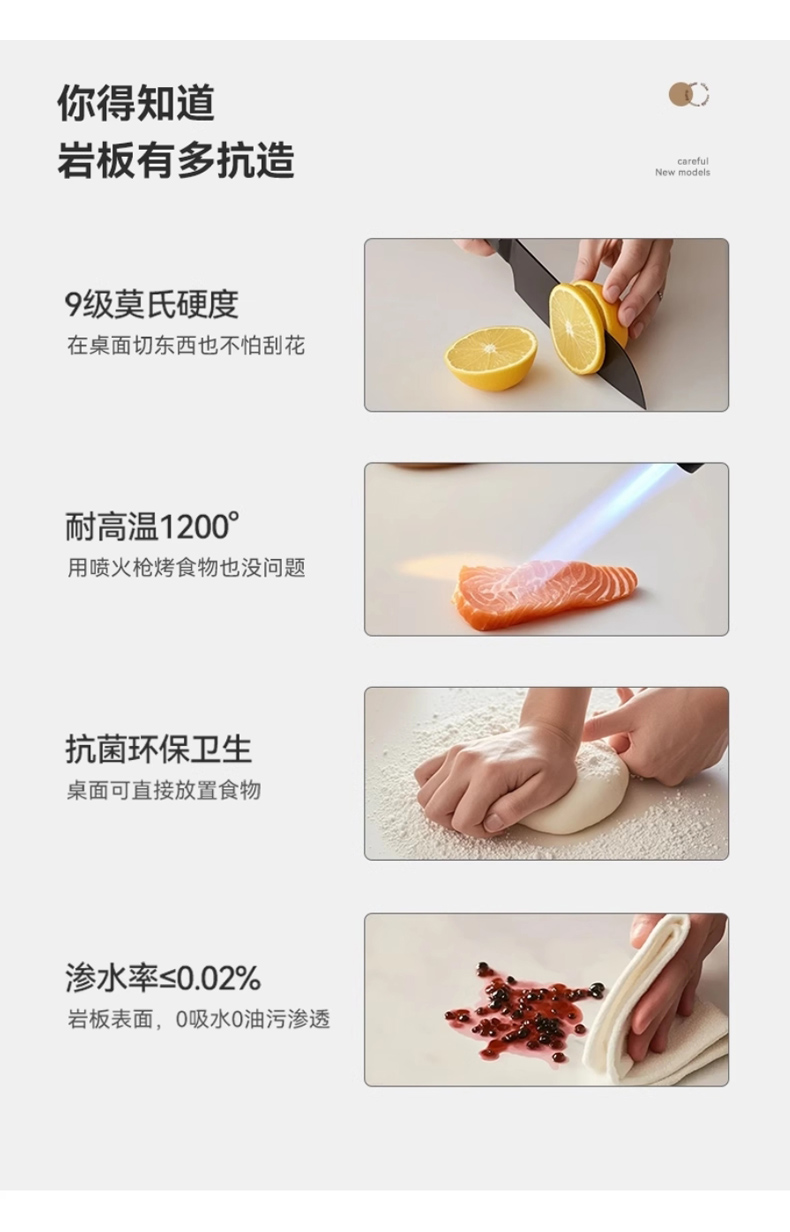 你得知道
岩板有多抗造

careful
New models

9级莫氏硬度
在桌面切东西也不怕刮花

耐高温1200°
用喷火枪烤食物也没问题

抗菌环保卫生
桌面可直接放置食物

渗水率≤0.02%
岩板表面，0吸水0油污渗透